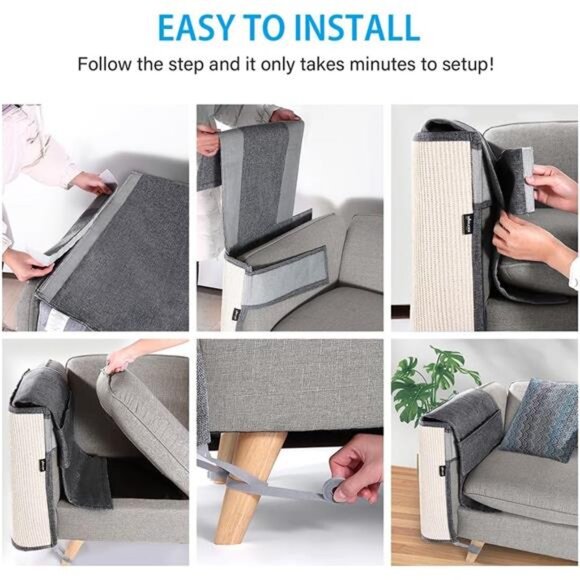 EASY TO INSTALL

Follow the step and it only takes minutes to setup!